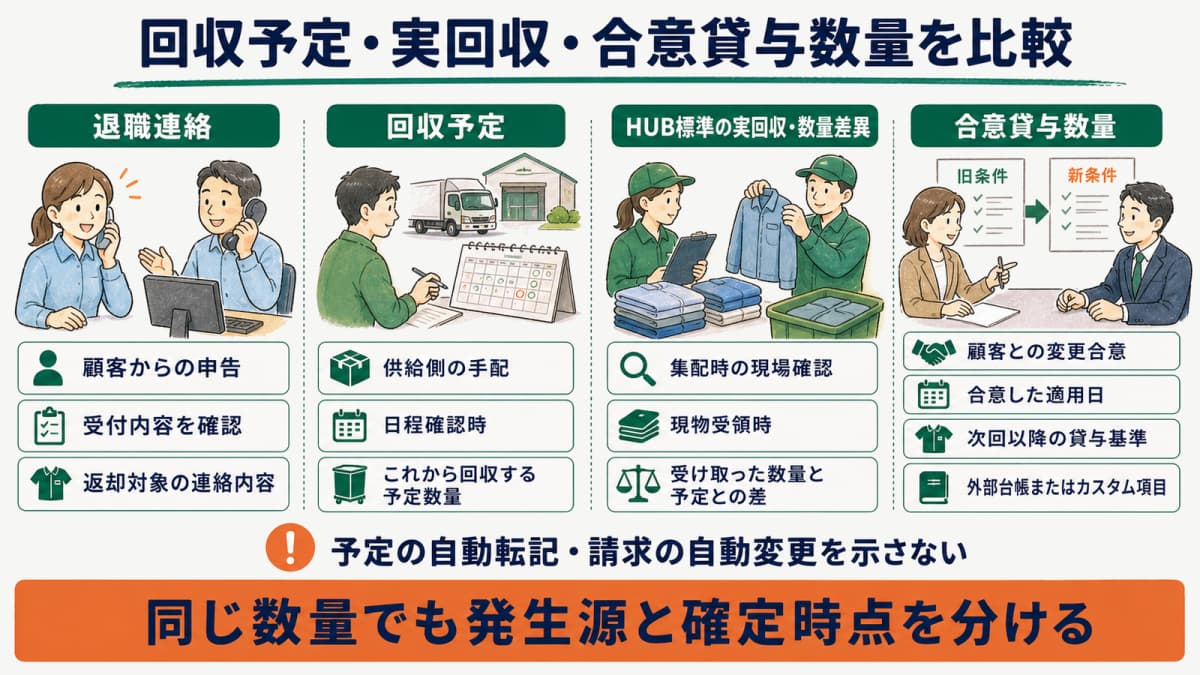 回収予定・実回収・合意貸与数量を比較

退職連絡

顧客からの申告

受付内容を確認

返却対象の連絡内容

回収予定

供給側の手配

日程確認時

これから回収する予定数量

HUB標準の実回収・数量差異

集配時の現場確認

現物受領時

受け取った数量と予定との差

合意貸与数量

旧条件

新条件

顧客との変更合意

合意した適用日

次回以降の貸与基準

外部台帳またはカスタム項目

予定の自動転記・請求の自動変更を示さない

同じ数量でも発生源と確定時点を分ける