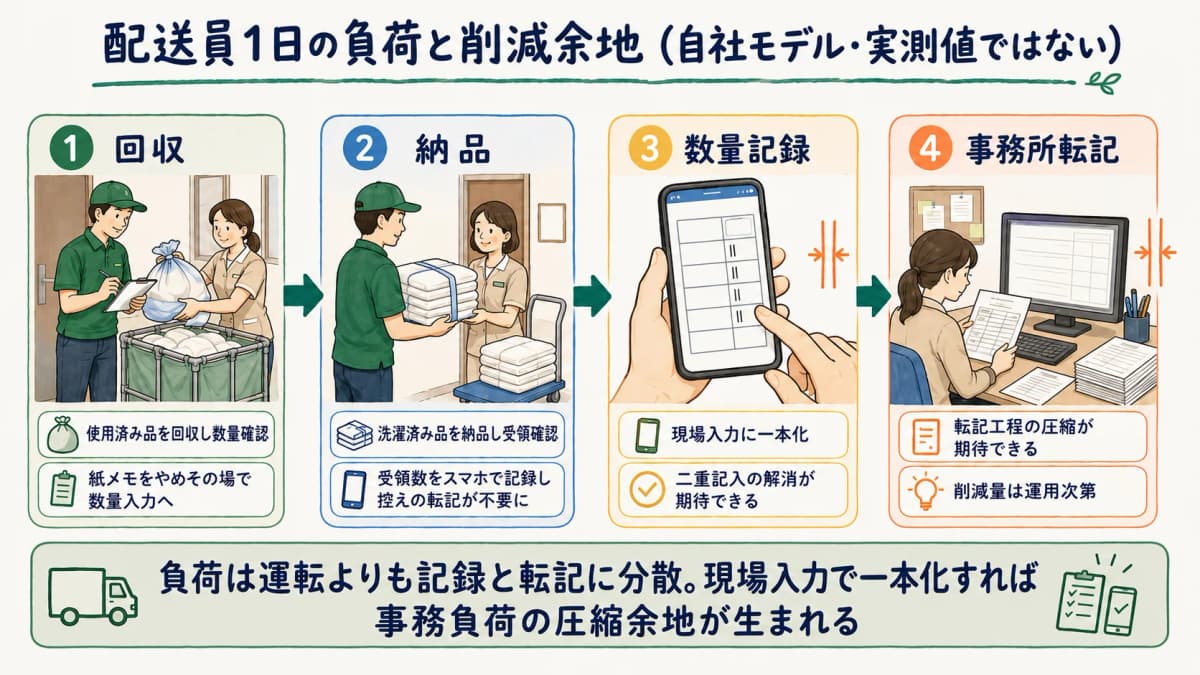 配送員1日の負荷と削減余地（自社モデル・実測値ではない）

1 回収

使用済み品を回収し数量確認

紙メモをやめその場で数量入力へ

2 納品

洗濯済み品を納品し受領確認

受領数をスマホで記録し控えの転記が不要に

3 数量記録

現場入力に一本化

二重記入の解消が期待できる

4 事務所転記

転記工程の圧縮が期待できる

削減量は運用次第

負荷は運転よりも記録と転記に分散。現場入力で一本化すれば事務負荷の圧縮余地が生まれる