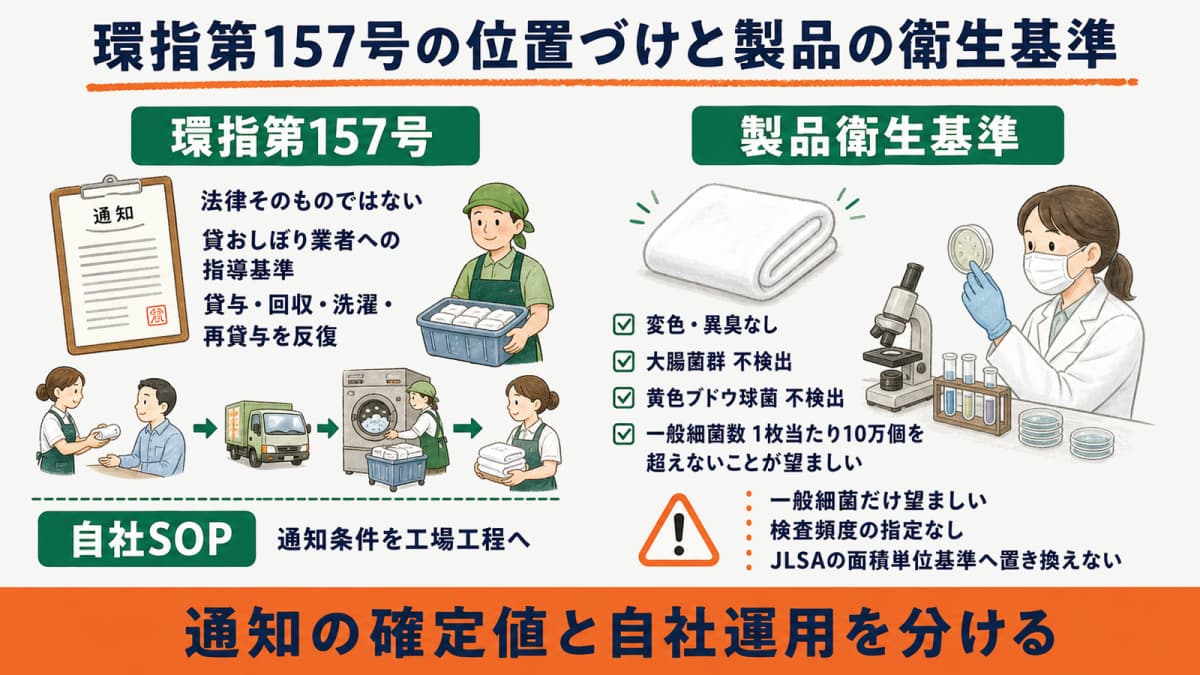 環指第157号の位置づけと製品の衛生基準

環指第157号

通知

法律そのものではない

貸おしぼり業者への指導基準

貸与・回収・洗濯・再貸与を反復

自社SOP

通知条件を工場工程へ

製品衛生基準

変色・異臭なし

大腸菌群 不検出

黄色ブドウ球菌 不検出

一般細菌数 1枚当たり10万個を超えないことが望ましい

一般細菌だけ望ましい

検査頻度の指定なし

JLSAの面積単位基準へ置き換えない

通知の確定値と自社運用を分ける