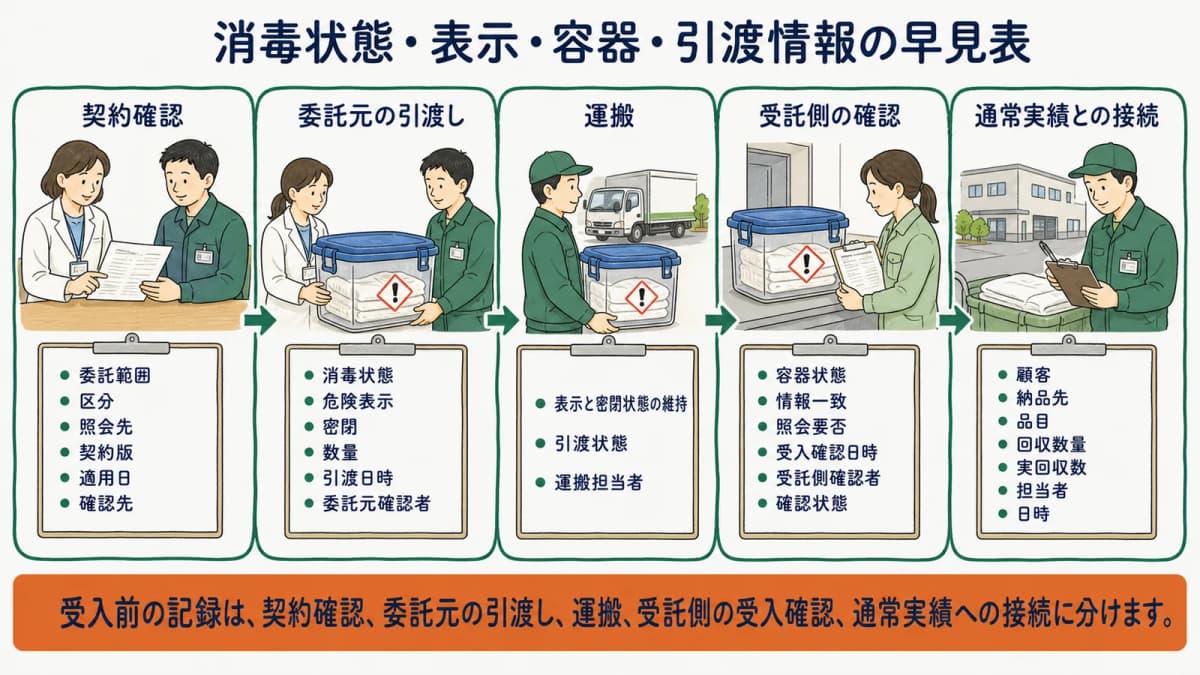 消毒状態・表示・容器・引渡情報の早見表

契約確認

- 委託範囲
- 区分
- 照会先
- 契約版
- 適用日
- 確認先

委託元の引渡し

- 消毒状態
- 危険表示
- 密閉
- 数量
- 引渡日時
- 委託元確認者

運搬

- 表示と密閉状態の維持
- 引渡状態
- 運搬担当者

受託側の確認

- 容器状態
- 情報一致
- 照会要否
- 受入確認日時
- 受託側確認者
- 確認状態

通常実績との接続

- 顧客
- 納品先
- 品目
- 回収数量
- 実回収数
- 担当者
- 日時

受入前の記録は、契約確認、委託元の引渡し、運搬、受託側の受入確認、通常実績への接続に分けます。